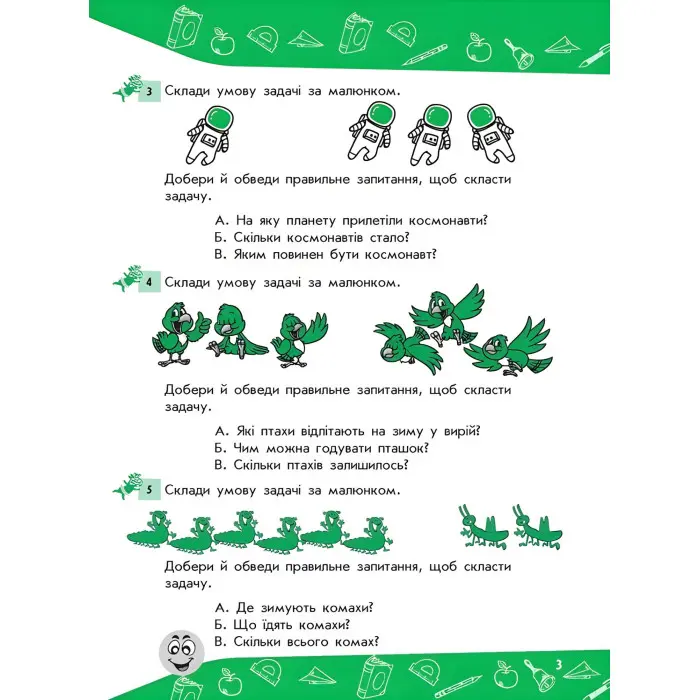 3 Склади умову задачі за малюнком.

Добери й обведи правильне запитання, щоб скласти задачу.

А. На яку планету прилетіли космонавти?
Б. Скільки космонавтів стало?
В. Яким повинен бути космонавт?

4 Склади умову задачі за малюнком.

Добери й обведи правильне запитання, щоб скласти задачу.

А. Які птахи відлітають на зиму у вирій?
Б. Чим можна годувати пташок?
В. Скільки птахів залишилось?

5 Склади умову задачі за малюнком.

Добери й обведи правильне запитання, щоб скласти задачу.

А. Де зимують комахи?
Б. Що їдять комахи?
В. Скільки всього комах?

3