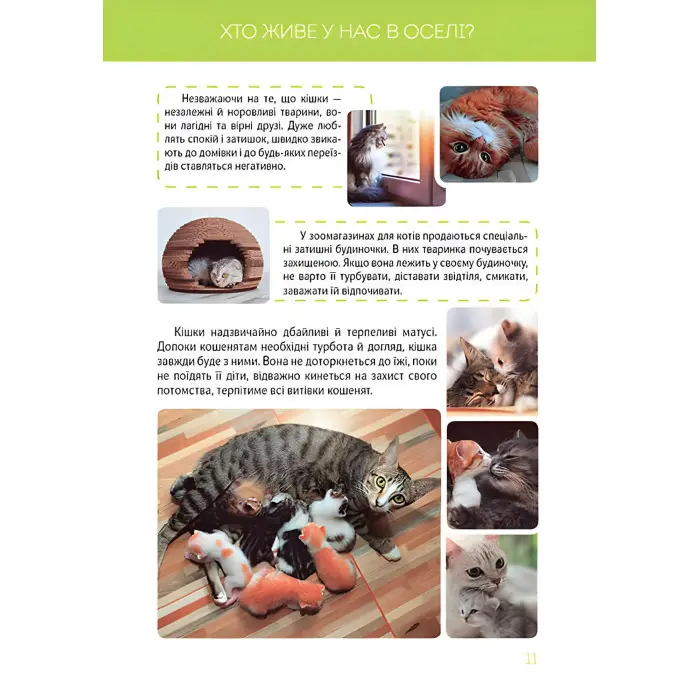 ХТО ЖИВЕ У НАС В ОСЕЛІ?

Незважаючи на те, що кішки — незалежні й норовливі тварини, вони лагідні та вірні друзі. Дуже люблять спокій і затишок, швидко звикають до домівки і до будь-яких переїздів ставляться негативно.

У зоомагазинах для котів продаються спеціальні затишні будиночки. В них тваринка почувається захищеною. Якщо вона лежить у своєму будиночку, не варто її турбувати, діставати звідтіля, смикати, заважати їй відпочивати.

Кішки надзвичайно дбайливі й терпеливі матусі. Допоки кошенятам необхідні турбота й догляд, кішка завжди буде з ними. Вона не доторкнеться до їжі, поки не поїдять її діти, відважно кинеться на захист свого потомства, терпітиме всі витівки кошенят.

11