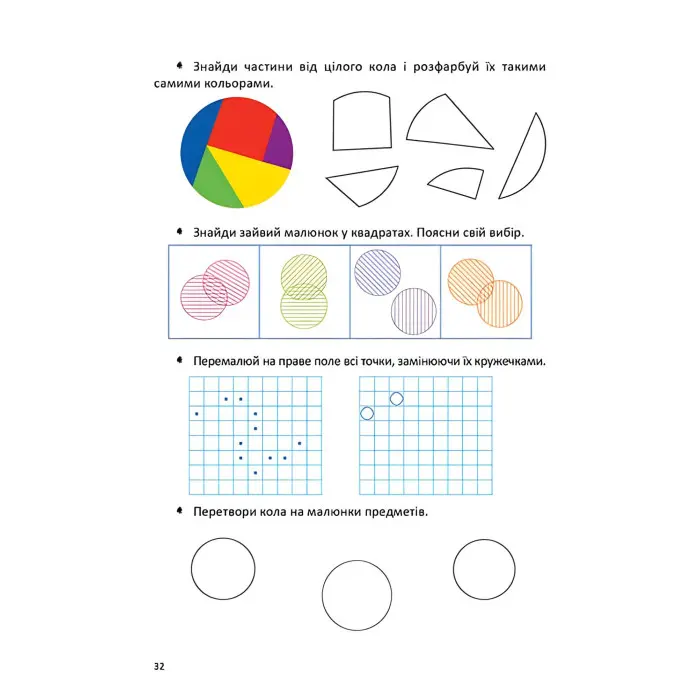 Знайди частини від цілого кола і розфарбуй їх такими самими кольорами.

Знайди зайвий малюнок у квадратах. Поясни свій вибір.

Перемалюй на праве поле всі точки, замінюючи їх кружечками.

Перетвори кола на малюнки предметів.

32