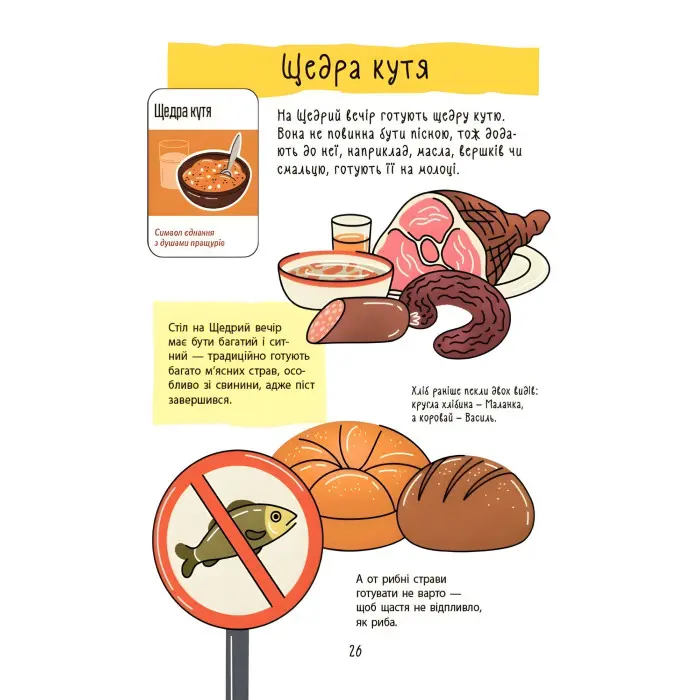 Щедра кутя

Щедра кутя

Символ єднання з душами пращурів

На Щедрий вечір готують щедру кутю. Вона не повинна бути пісною, тож додають до неї, наприклад, масла, вершків чи смальцю, готують її на молоці.

Стіл на Щедрий вечір має бути багатий і ситний — традиційно готують багато м'ясних страв, особливо зі свинини, адже піст завершився.

Хліб раніше пекли двох видів: кругла хлібина – Маланка, а коровай – Василь.

А от рибні страви готувати не варто — щоб щастя не відпливло, як риба.

26