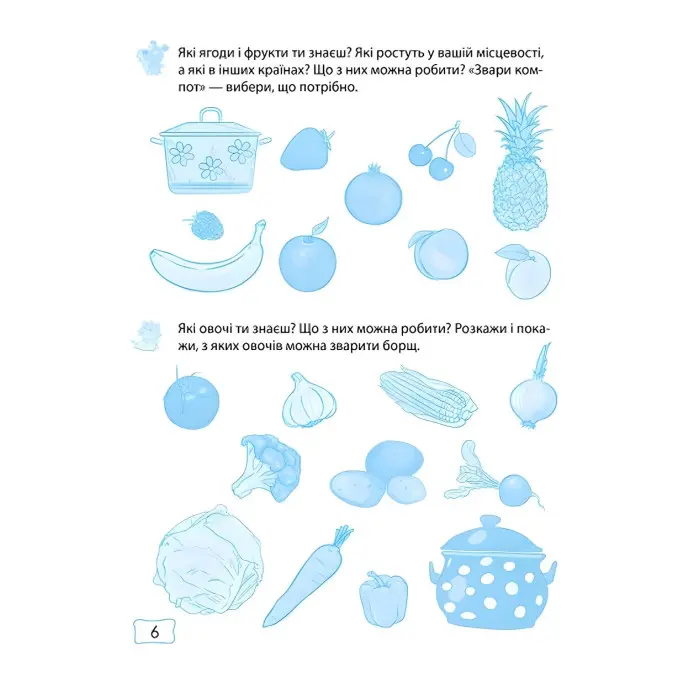 Які ягоди і фрукти ти знаєш? Які ростуть у вашій місцевості, а які в інших країнах? Що з них можна робити? «Звари компот» — вибери, що потрібно.

Які овочі ти знаєш? Що з них можна робити? Розкажи і покажи, з яких овочів можна зварити борщ.

6