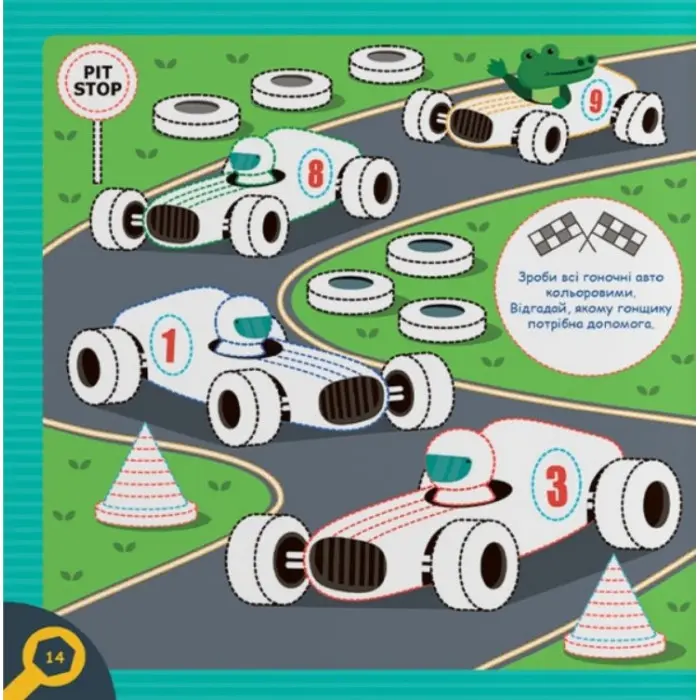 PIT STOP

9

8

Зроби всі гоночні авто кольоровими. Відгадай, якому гонщику потрібна допомога.

1

3

14