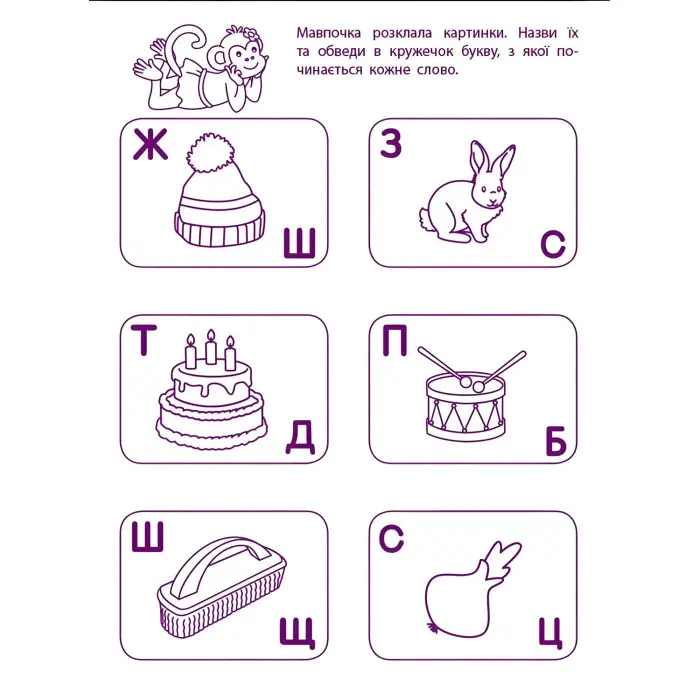 Мавпочка розклала картинки. Назви їх та обведи в кружечок букву, з якої починається кожне слово.

Ж
Ш

З
С

Т
Д

П
Б

Ш
Щ

С
Ц