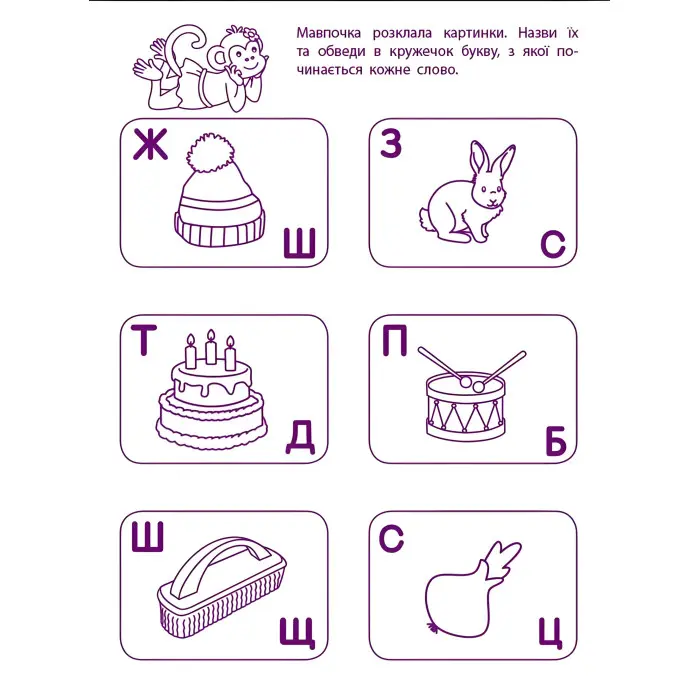 Мавпочка розклала картинки. Назви їх та обведи в кружечок букву, з якої починається кожне слово.

Ж

Ш

З

С

Т

Д

П

Б

Ш

Щ

С

Ц