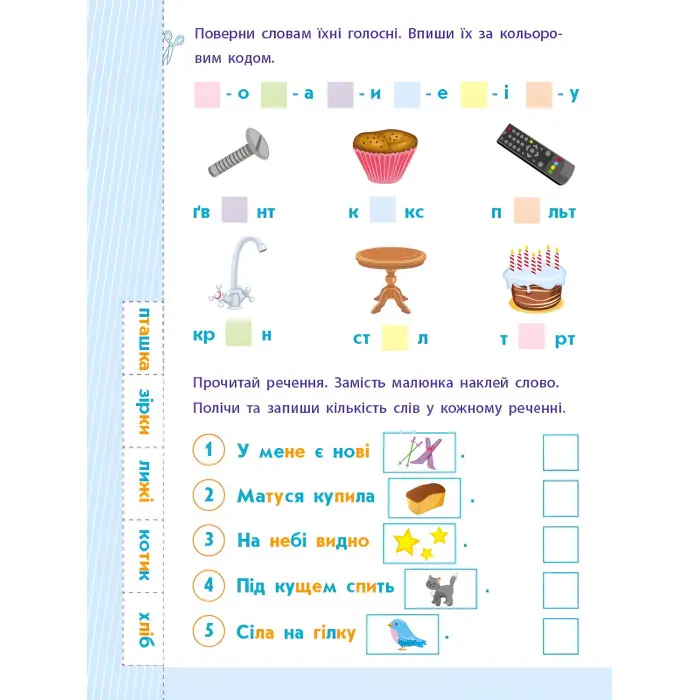 Поверни словам їхні голосні. Впиши їх за кольоровим кодом.

- о - а - и - е - і - у

ґв нт к кс п льт

кр н ст л т рт

Прочитай речення. Замість малюнка наклей слово. Полічи та запиши кількість слів у кожному реченні.

1 У мене є нові .

2 Матуся купила .

3 На небі видно .

4 Під кущем спить .

5 Сіла на гілку .

пташка

зірки

лижі

котик

хліб