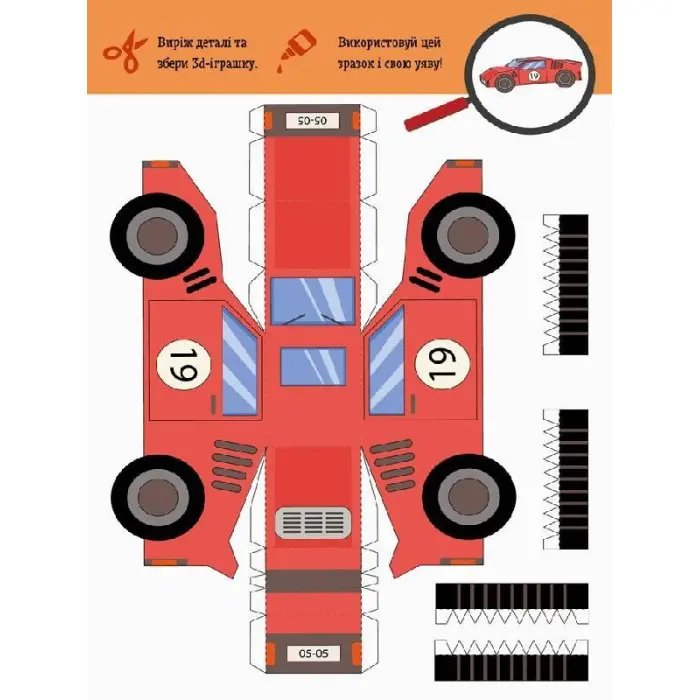 Виріж деталі та збери 3d-іграшку.

Використовуй цей зразок і свою уяву!

19

05-05

19

19

05-05