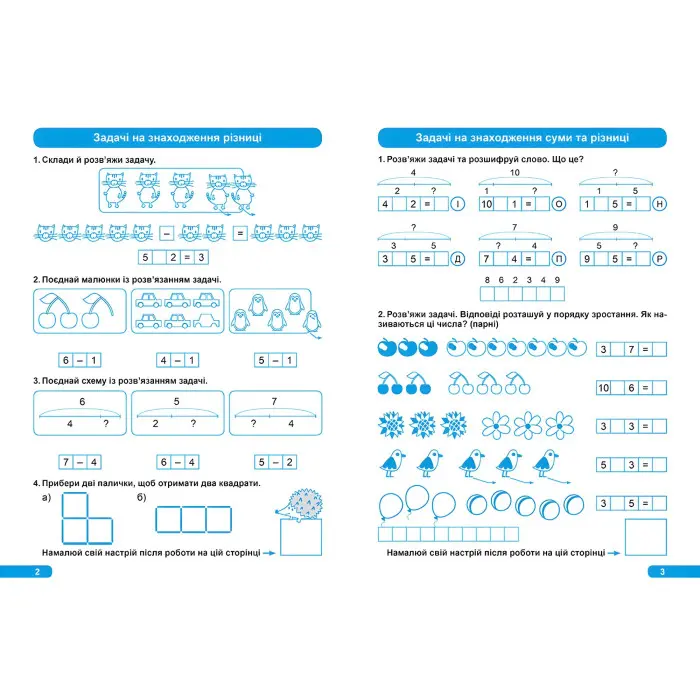 Задачі на знаходження різниці

1. Склади й розв'яжи задачу.

–

=

5 2 = 3

2. Поєднай малюнки із розв'язанням задачі.

6 – 1

4 – 1

5 – 1

3. Поєднай схему із розв'язанням задачі.

6
4 ?

5
2 ?

7
? 4

7 – 4

6 – 4

5 – 2

4. Прибери дві палички, щоб отримати два квадрати.

а)

б)

Намалюй свій настрій після роботи на цій сторінці

2

Задачі на знаходження суми та різниці

1. Розв'яжи задачі та розшифруй слово. Що це?

4
2 ?
4 2 = І

10
1 ?
10 1 = О

?
1 5
1 5 = Н

?
3 5
3 5 = Д

7
? 4
7 4 = П

9
5 ?
9 5 = Р

8 6 2 3 4 9

2. Розв'яжи задачі. Відповіді розташуй у порядку зростання. Як називаються ці числа? (парні)

3 7 =

10 6 =

3 3 =

5 3 =

3 5 =

Намалюй свій настрій після роботи на цій сторінці

3