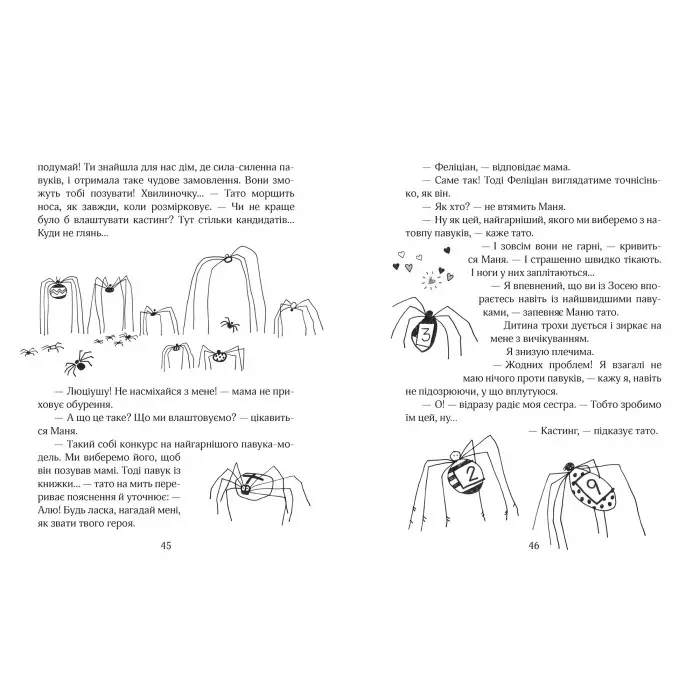 подумай! Ти знайшла для нас дім, де сила-силенна павуків, і отримала таке чудове замовлення. Вони зможуть тобі позувати! Хвилиночку... — Тато морщить носа, як завжди, коли розмірковує. — Чи не краще було б влаштувати кастинг? Тут стільки кандидатів... Куди не глянь...

— Люціушу! Не насміхайся з мене! — мама не приховує обурення.

— А що це таке? Що ми влаштовуємо? — цікавиться Маня.

— Такий собі конкурс на найгарнішого павука-модель. Ми виберемо його, щоб він позував мамі. Тоді павук із книжки... — тато на мить перериває пояснення й уточнює: — Алю! Будь ласка, нагадай мені, як звати твого героя.

45

— Феліціан, — відповідає мама.

— Саме так! Тоді Феліціан виглядатиме точнісінько, як він.

— Як хто? — не втямить Маня.

— Ну як цей, найгарніший, якого ми виберемо з натовпу павуків, — каже тато.

— І зовсім вони не гарні, — кривиться Маня. — І страшенно швидко тікають. І ноги у них заплітаються...

— Я впевнений, що ви із Зосею впораєтесь навіть із найшвидшими павуками, — запевняє Маню тато.

Дитина трохи дується і зиркає на мене з вичікуванням.

Я знизую плечима.

— Жодних проблем! Я взагалі не маю нічого проти павуків, — кажу я, навіть не підозрюючи, у що вплутуюся.

— О! — відразу радіє моя сестра. — Тобто зробимо їм цей, ну...

— Кастинг, — підказує тато.

3

2

9

46